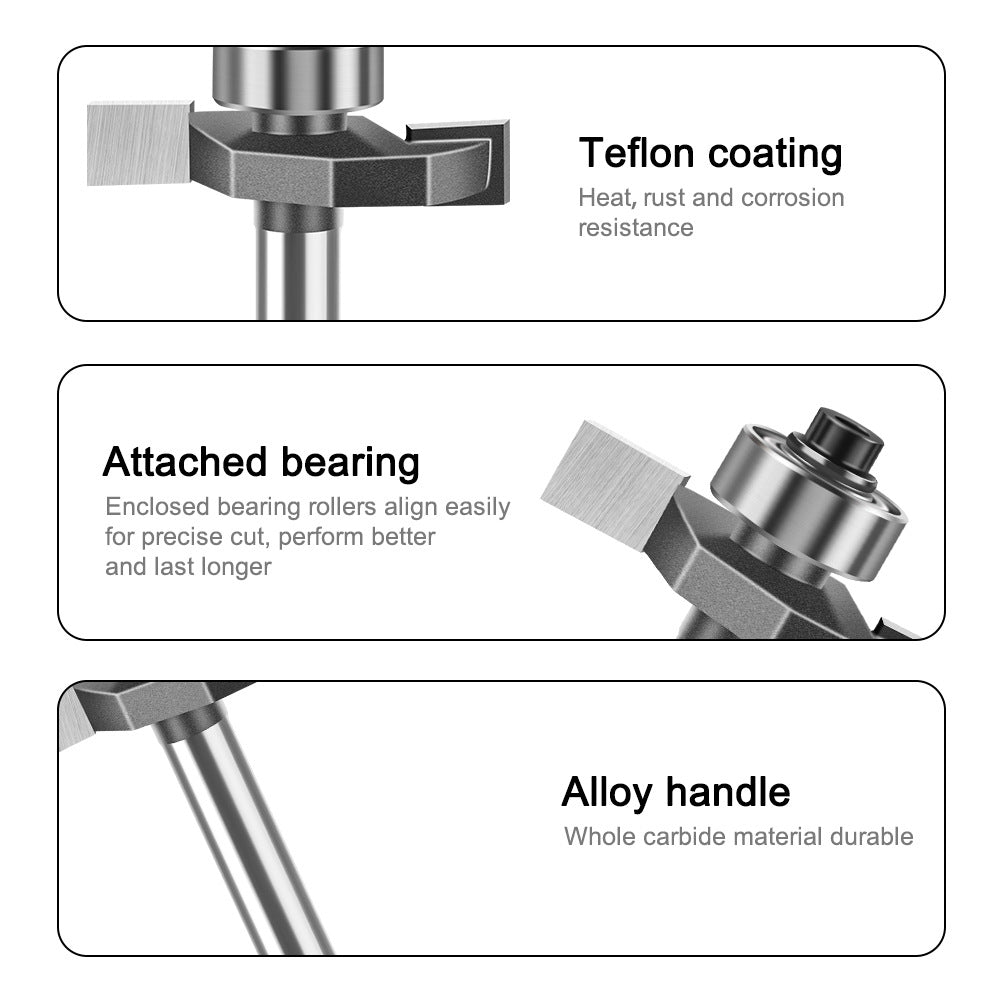 Teflon coating
Heat, rust and corrosion resistance

Attached bearing
Enclosed bearing rollers align easily for precise cut, perform better and last longer

Alloy handle
Whole carbide material durable